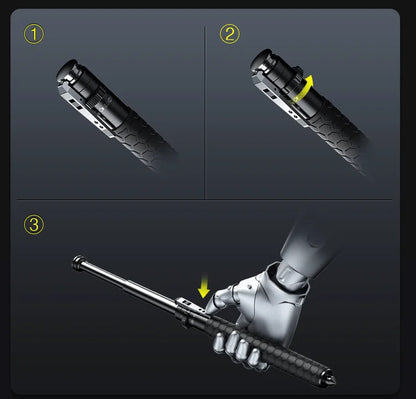 ①

②

③